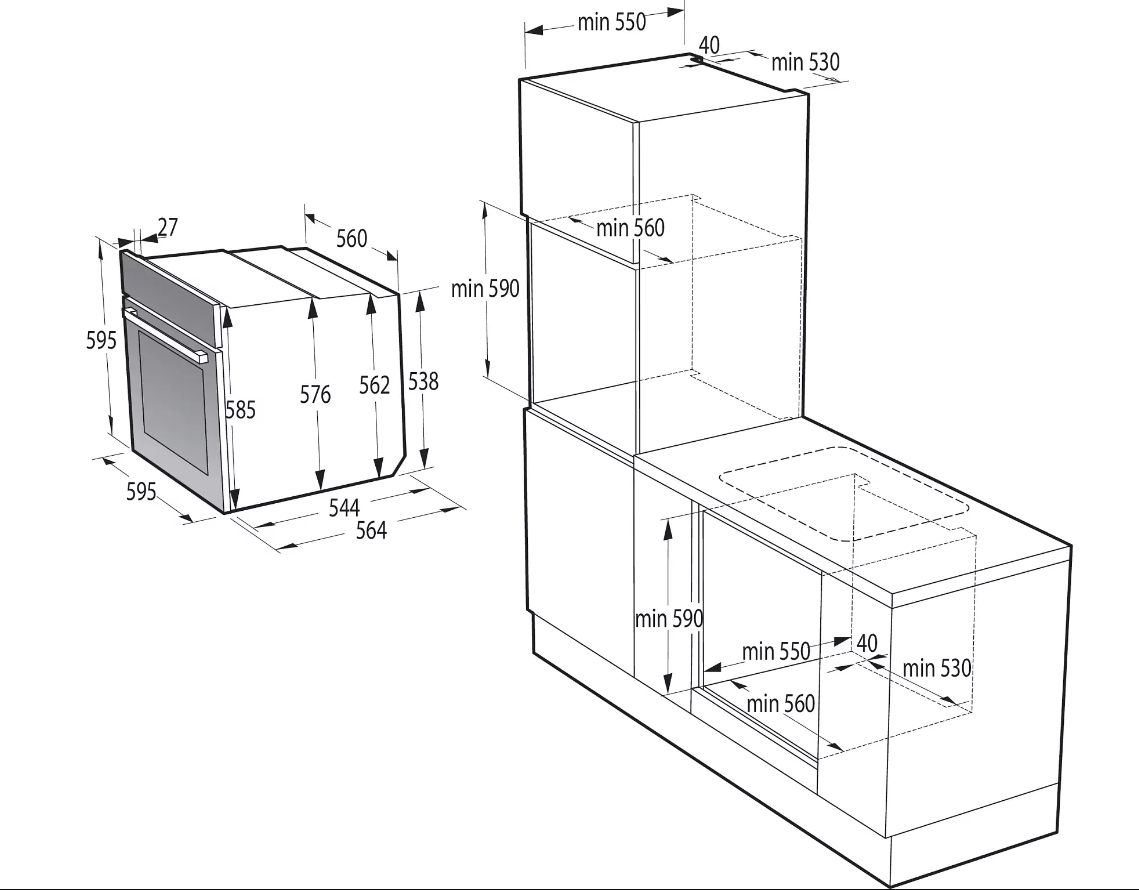 27
560
595
585
576
562
538
595
544
564
min 550
40
min 530
min 560
min 590
min 590
min 550
40
min 530
min 560