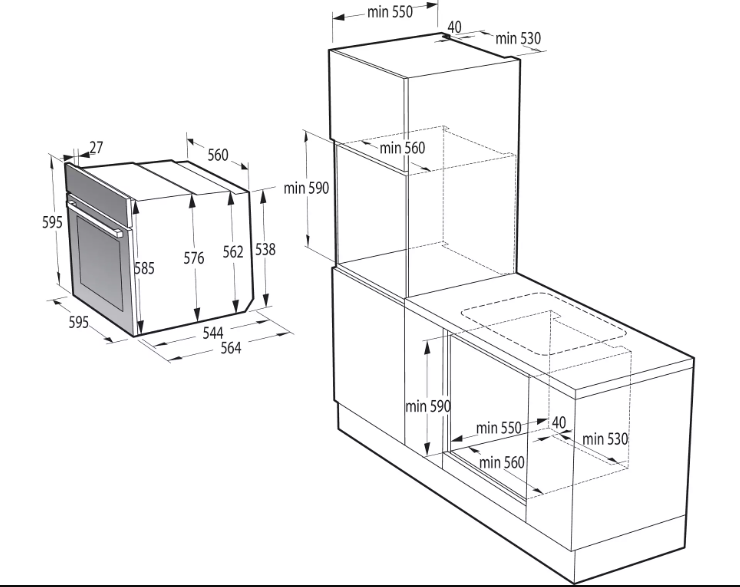 27
560
595
585
576
562
538
595
544
564

min 550
40
min 530
min 560
min 590

min 590
min 550
40
min 530
min 560