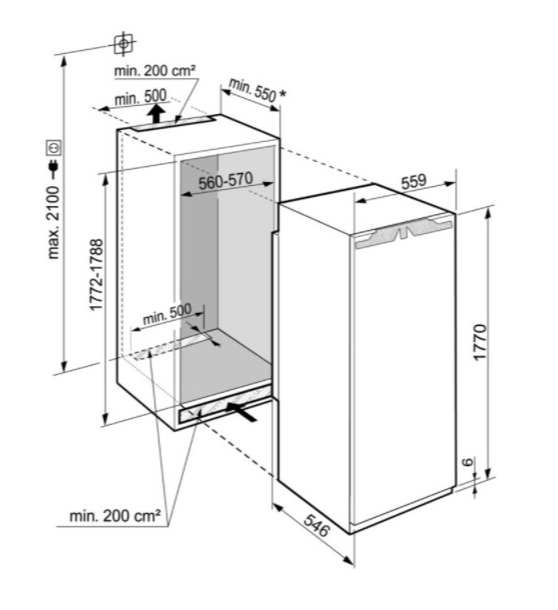 min. 200 cm²
min. 500
min. 550 *
max. 2100
560-570
559
1772-1788
min. 500
1770
6
min. 200 cm²
546