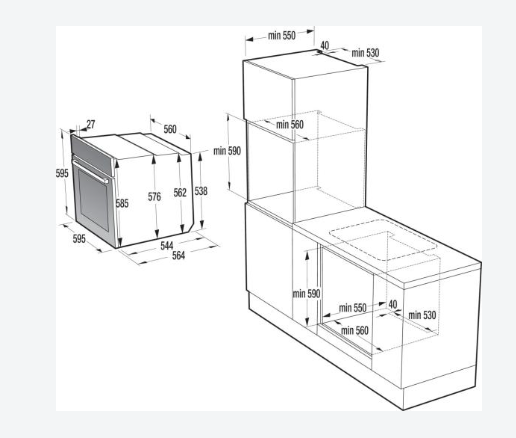 27
560
595
585
576
562
538
595
544
564
min 550
40
min 530
min 560
min 590
min 590
min 550
40
min 530
min 560