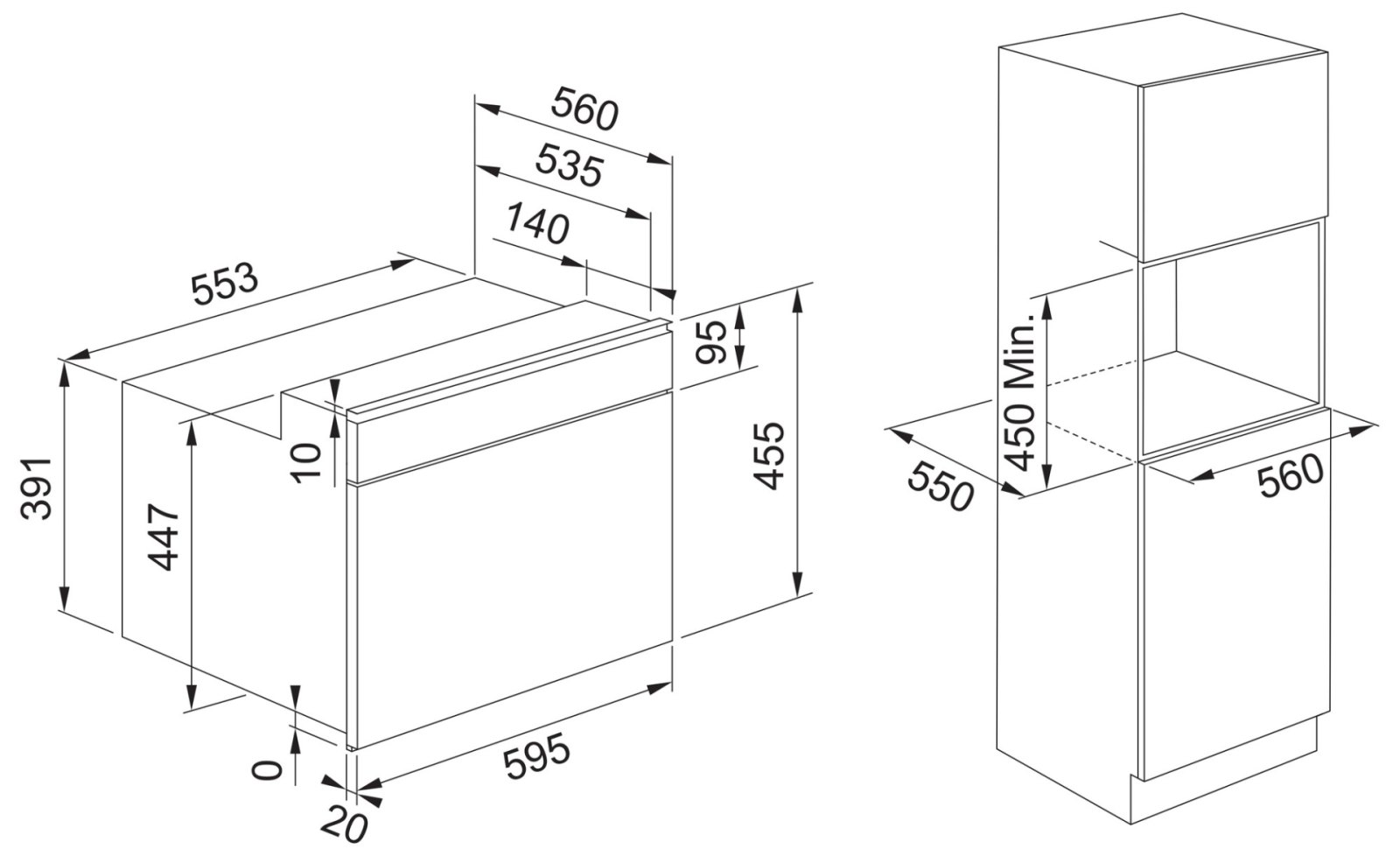 560
535
140
553
95
10
455
391
447
0
20
595
450 Min.
550
560