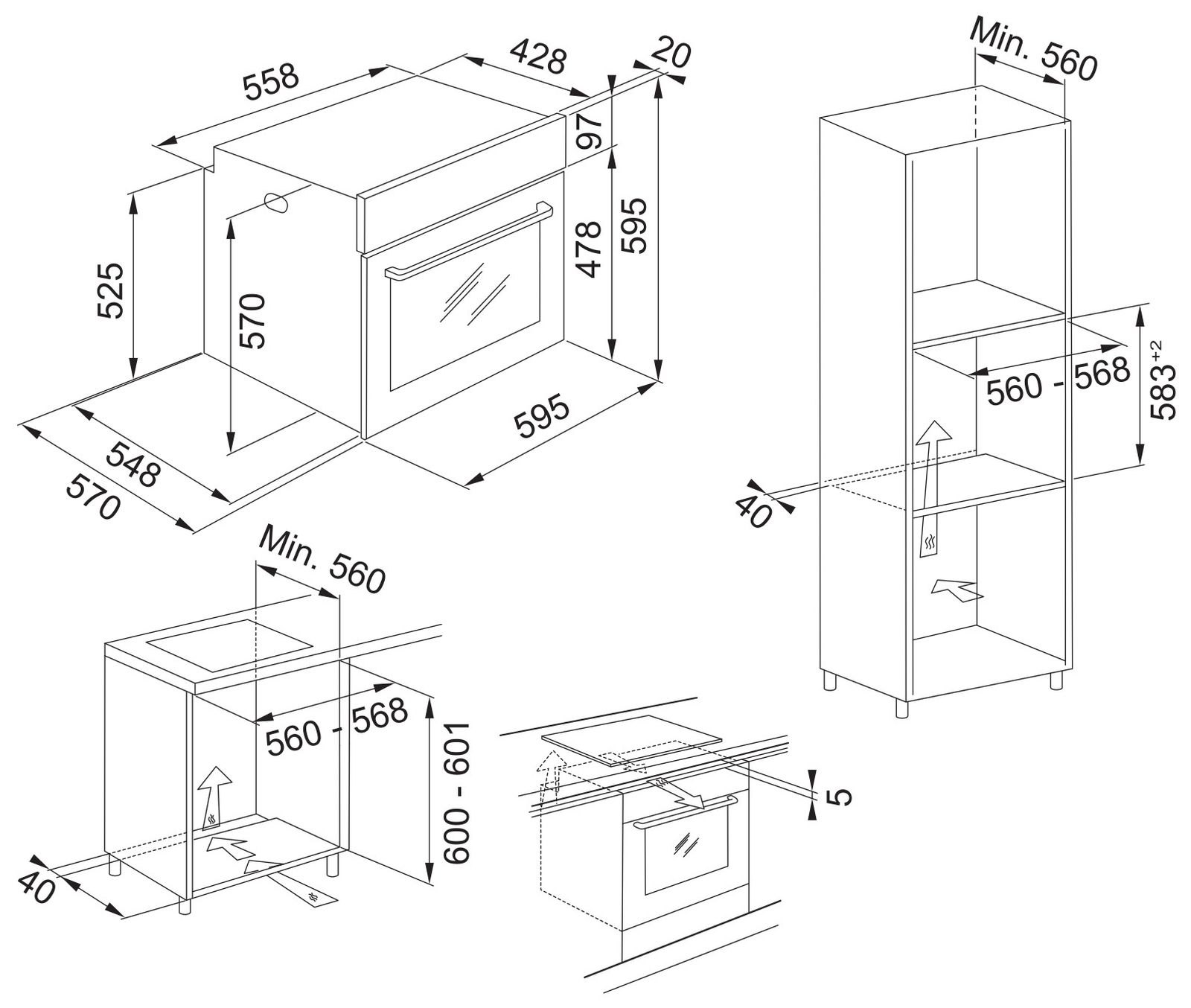 558
428
20
97
478
595
525
570
548
570
595

Min. 560
560 - 568
$583^{+2}$
40

Min. 560
560 - 568
600 - 601
40

5