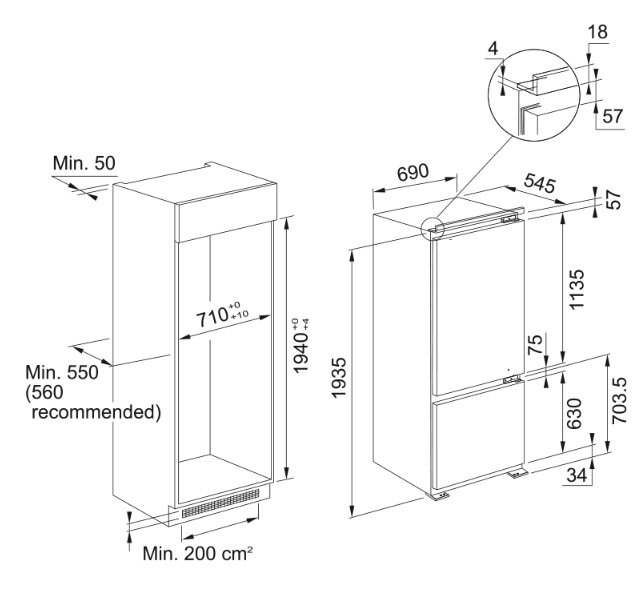 Min. 50

$710^{+0}_{+10}$

$1940^{+0}_{+4}$

Min. 550
(560
recommended)

Min. 200 cm²

4

18

57

690

545

57

1135

75

1935

630

703.5

34