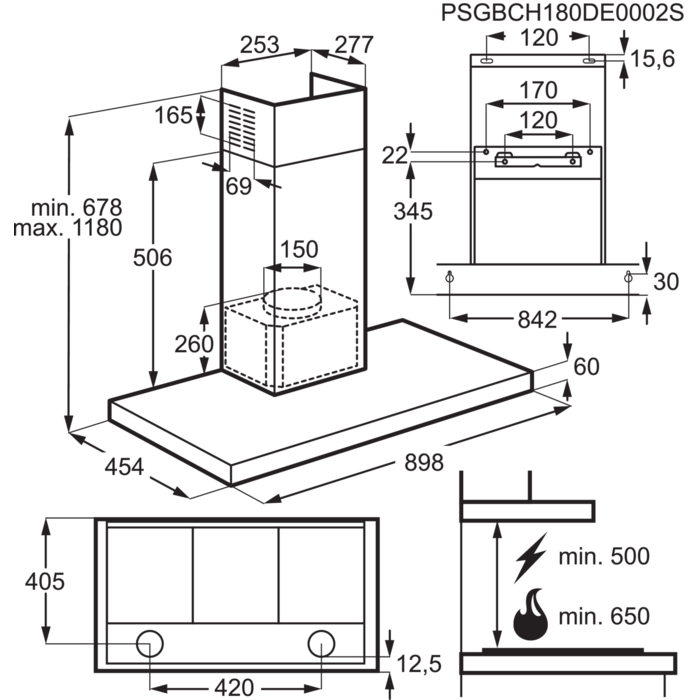 PSGBCH180DE0002S

253
277
165
69
min. 678
max. 1180
506
150
260
454
898
60

120
15,6
170
120
22
345
30
842

405
420
12,5

min. 500
min. 650