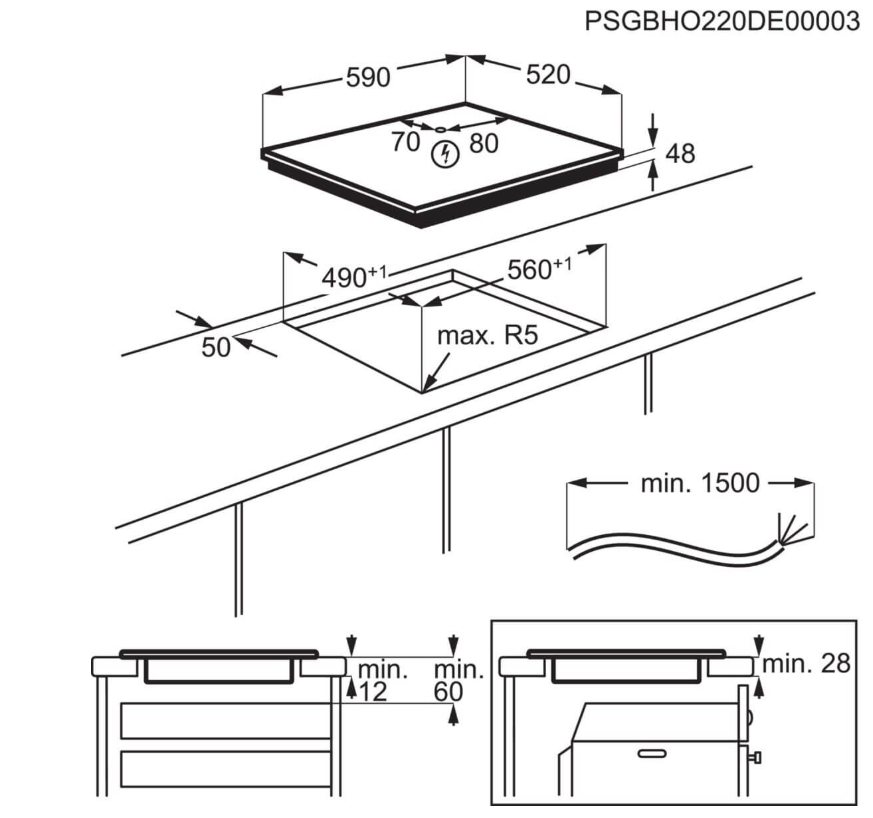 PSGBHO220DE00003

590
520
70
80
48

$490^{+1}$
$560^{+1}$
50
max. R5

min. 1500

min. 12
min. 60

min. 28