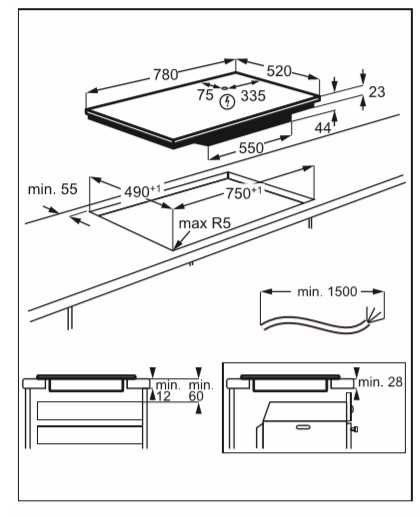 780
520
75
335
23
44
550
min. 55
$490^{+1}$
$750^{+1}$
max R5
min. 1500
min. 12
min. 60
min. 28