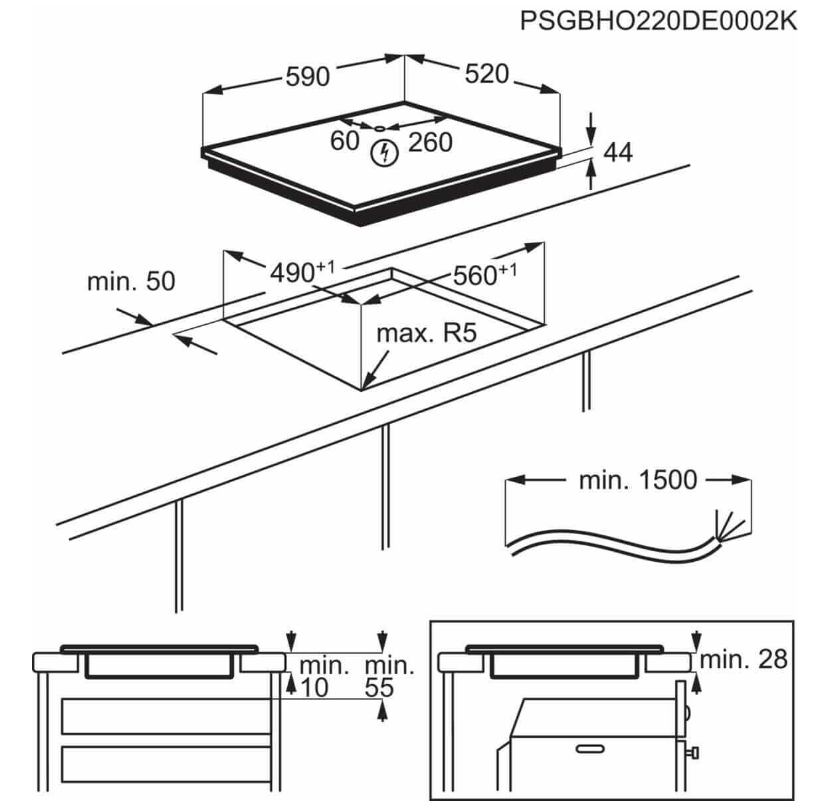 PSGBHO220DE0002K

590
520
60
260
44
min. 50
$490^{+1}$
$560^{+1}$
max. R5
min. 1500
min. 10
min. 55
min. 28