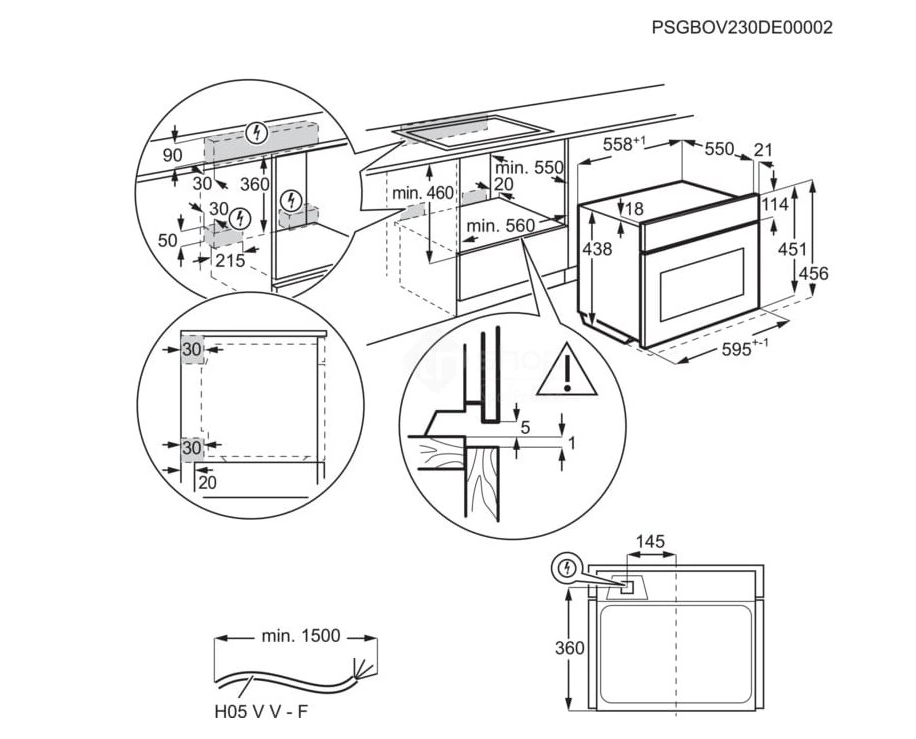 PSGBOV230DE00002

90
30
360
30
50
215

min. 460
min. 550
20
min. 560

$558^{+1}$
550
21
18
114
438
451
456
$595^{+-1}$

30
30
20

5
1

145
360

min. 1500
H05 V V - F