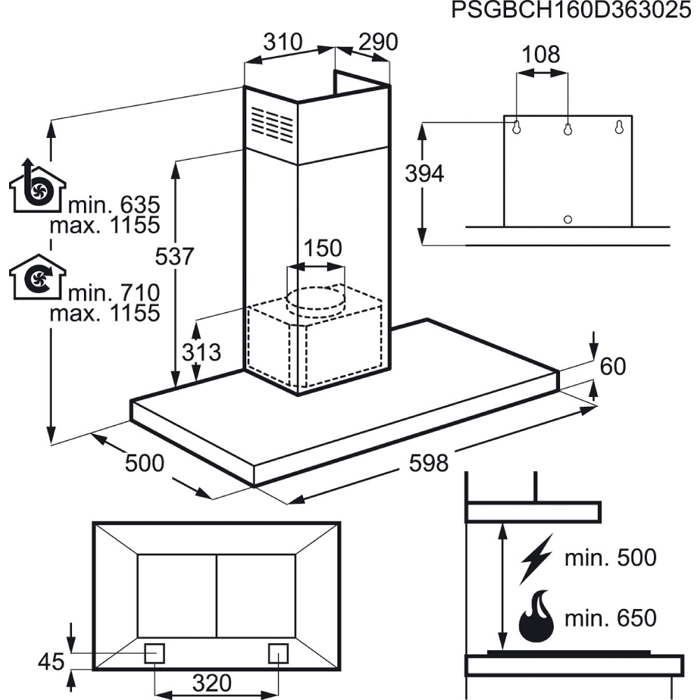 PSGBCH160D363025

310
290
108
394
min. 635
max. 1155
537
150
min. 710
max. 1155
313
60
500
598
min. 500
min. 650
45
320